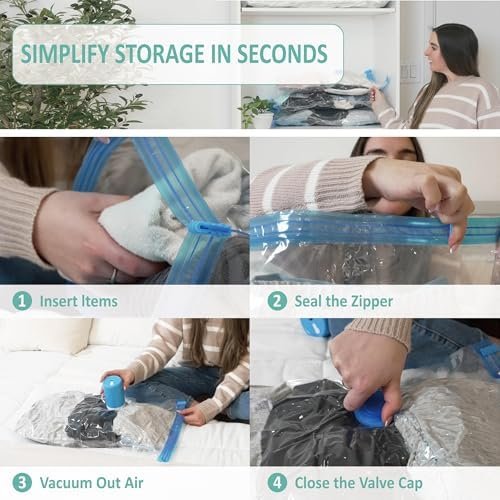 SIMPLIFY STORAGE IN SECONDS

1 Insert Items

2 Seal the Zipper

3 Vacuum Out Air

4 Close the Valve Cap