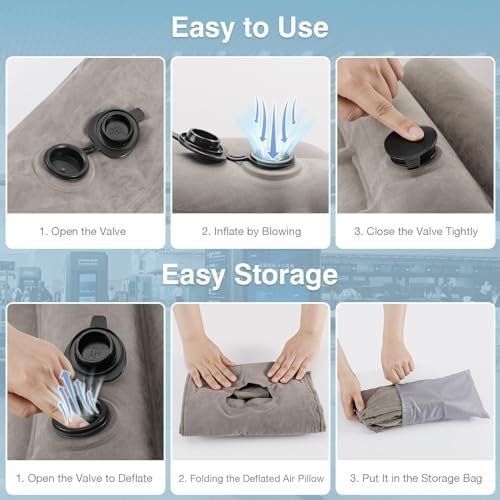 Easy to Use

1. Open the Valve

2. Inflate by Blowing

3. Close the Valve Tightly

Easy Storage

1. Open the Valve to Deflate

2. Folding the Deflated Air Pillow

3. Put It in the Storage Bag