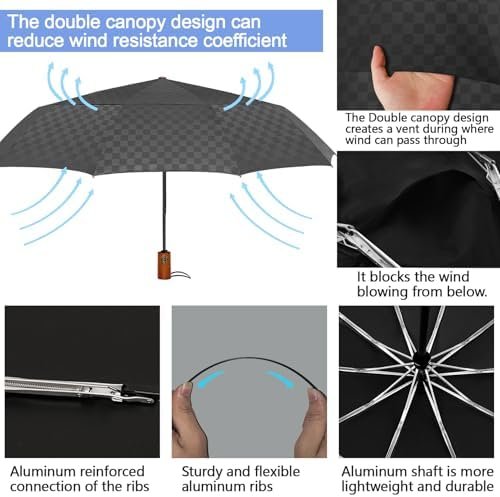 The double canopy design can reduce wind resistance coefficient

The Double canopy design creates a vent during where wind can pass through

It blocks the wind blowing from below.

Aluminum reinforced connection of the ribs

Sturdy and flexible aluminum ribs

Aluminum shaft is more lightweight and durable