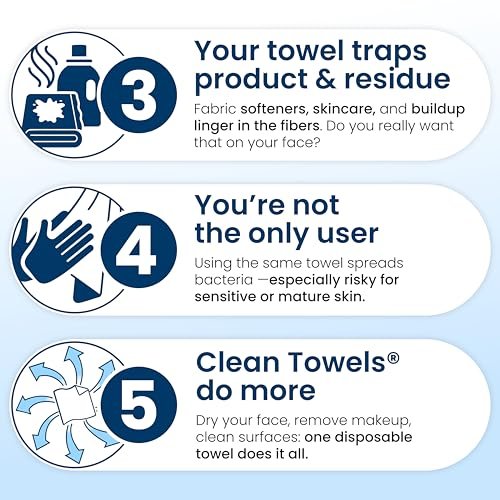 3

Your towel traps product & residue

Fabric softeners, skincare, and buildup linger in the fibers. Do you really want that on your face?

4

You're not the only user

Using the same towel spreads bacteria —especially risky for sensitive or mature skin.

5

Clean Towels® do more

Dry your face, remove makeup, clean surfaces: one disposable towel does it all.