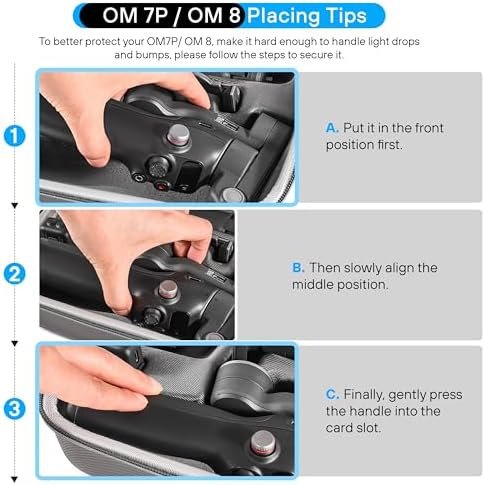 OM 7P / OM 8 Placing Tips

To better protect your OM7P/ OM 8, make it hard enough to handle light drops and bumps, please follow the steps to secure it.

1

A. Put it in the front position first.

2

B. Then slowly align the middle position.

3

C. Finally, gently press the handle into the card slot.