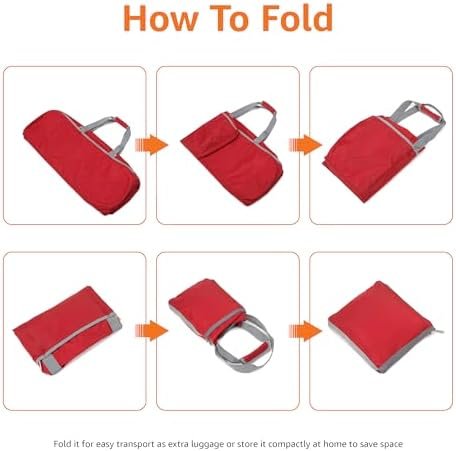 How To Fold

Fold it for easy transport as extra luggage or store it compactly at home to save space