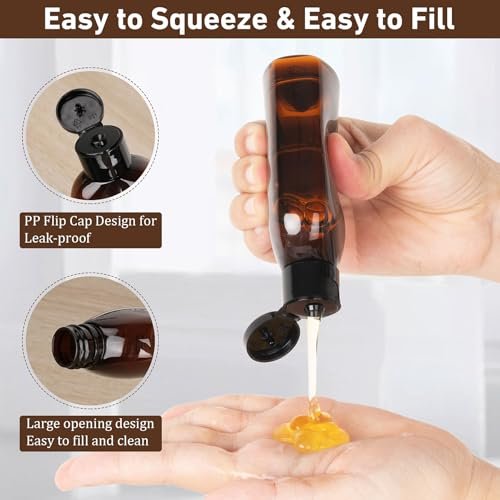 Easy to Squeeze & Easy to Fill

PP Flip Cap Design for Leak-proof

Large opening design
Easy to fill and clean