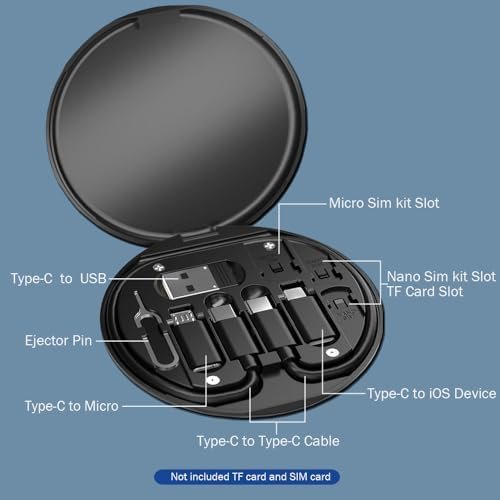 Micro Sim kit Slot

Type-C to USB

Nano Sim kit Slot
TF Card Slot

Ejector Pin

Type-C to iOS Device

Type-C to Micro

Type-C to Type-C Cable

Not included TF card and SIM card