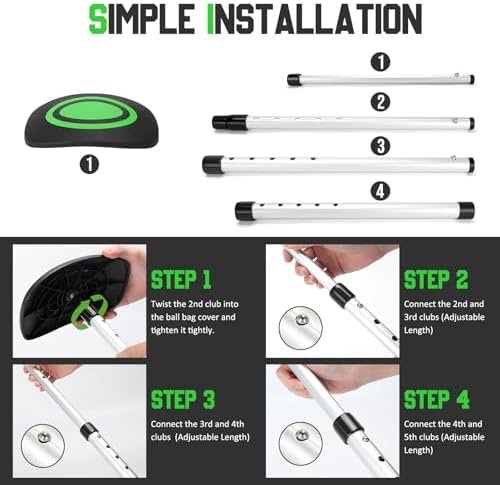 SIMPLE INSTALLATION

1

1

2

3

4

STEP 1
Twist the 2nd club into the ball bag cover and tighten it tightly.

STEP 2
Connect the 2nd and 3rd clubs (Adjustable Length)

STEP 3
Connect the 3rd and 4th clubs (Adjustable Length)

STEP 4
Connect the 4th and 5th clubs (Adjustable Length)