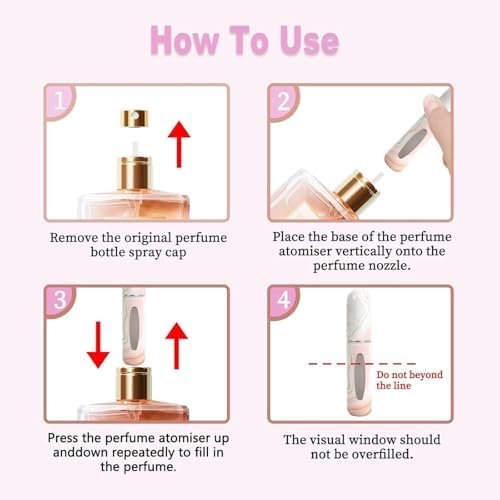 How To Use

1

Remove the original perfume bottle spray cap

2

Place the base of the perfume atomiser vertically onto the perfume nozzle.

3

Press the perfume atomiser up anddown repeatedly to fill in the perfume.

4

Do not beyond the line

The visual window should not be overfilled.